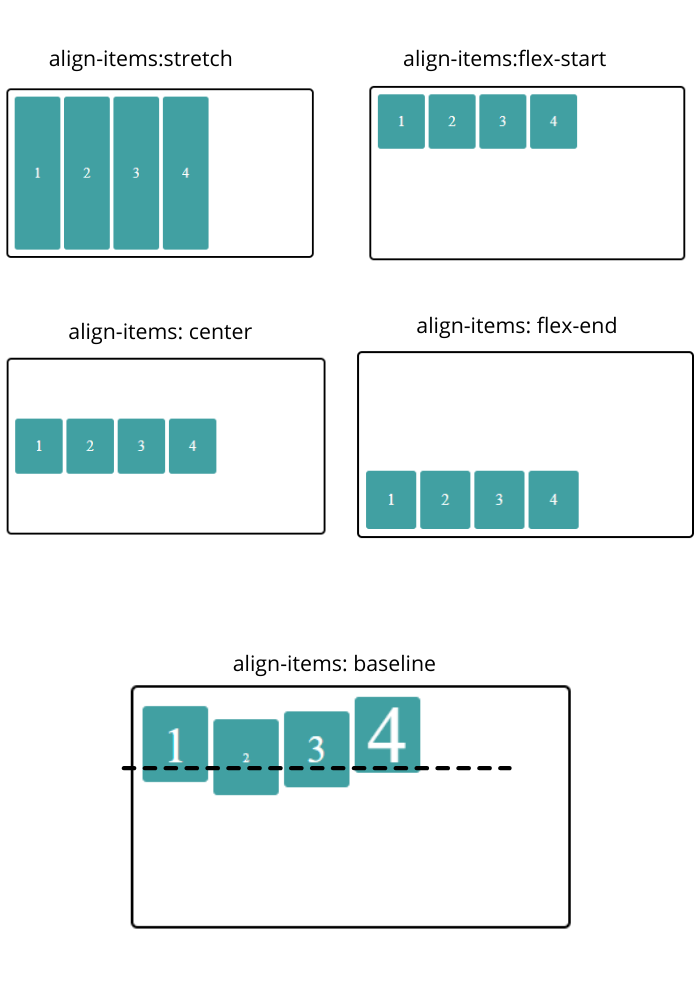 align-items:stretch

1 2 3 4

align-items:flex-start

1 2 3 4

align-items: center

1 2 3 4

align-items: flex-end

1 2 3 4

align-items: baseline

1 2 3 4