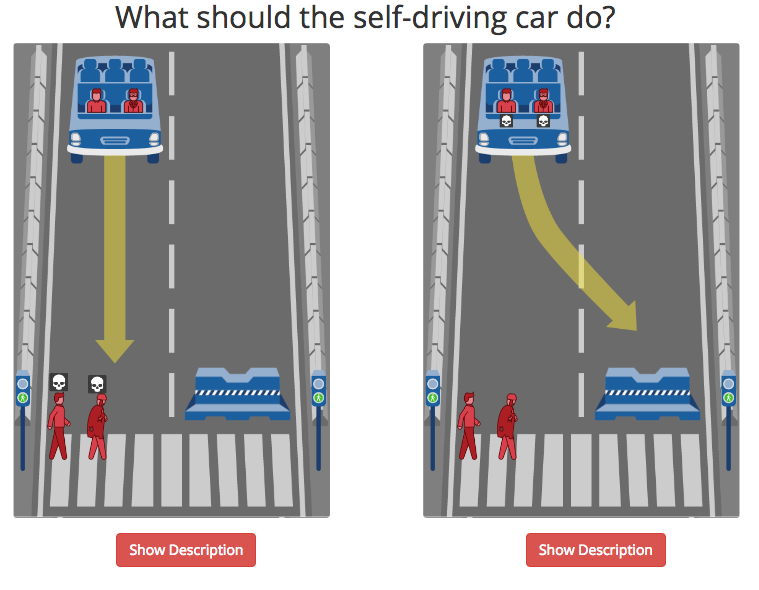 What should the self-driving car do?

Show Description

Show Description