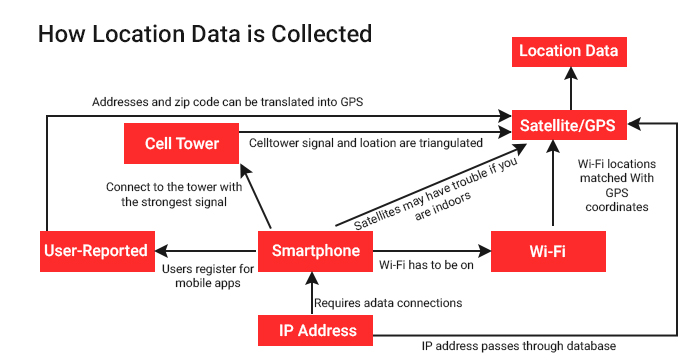 How Location Data is Collected

Location Data

Addresses and zip code can be translated into GPS

Satellite/GPS

Cell Tower

Celltower signal and loation are triangulated

Connect to the tower with the strongest signal

Satellites may have trouble if you are indoors

Wi-Fi locations matched With GPS coordinates

User-Reported

Smartphone

Wi-Fi

Users register for mobile apps

Wi-Fi has to be on

Requires adata connections

IP Address

IP address passes through database