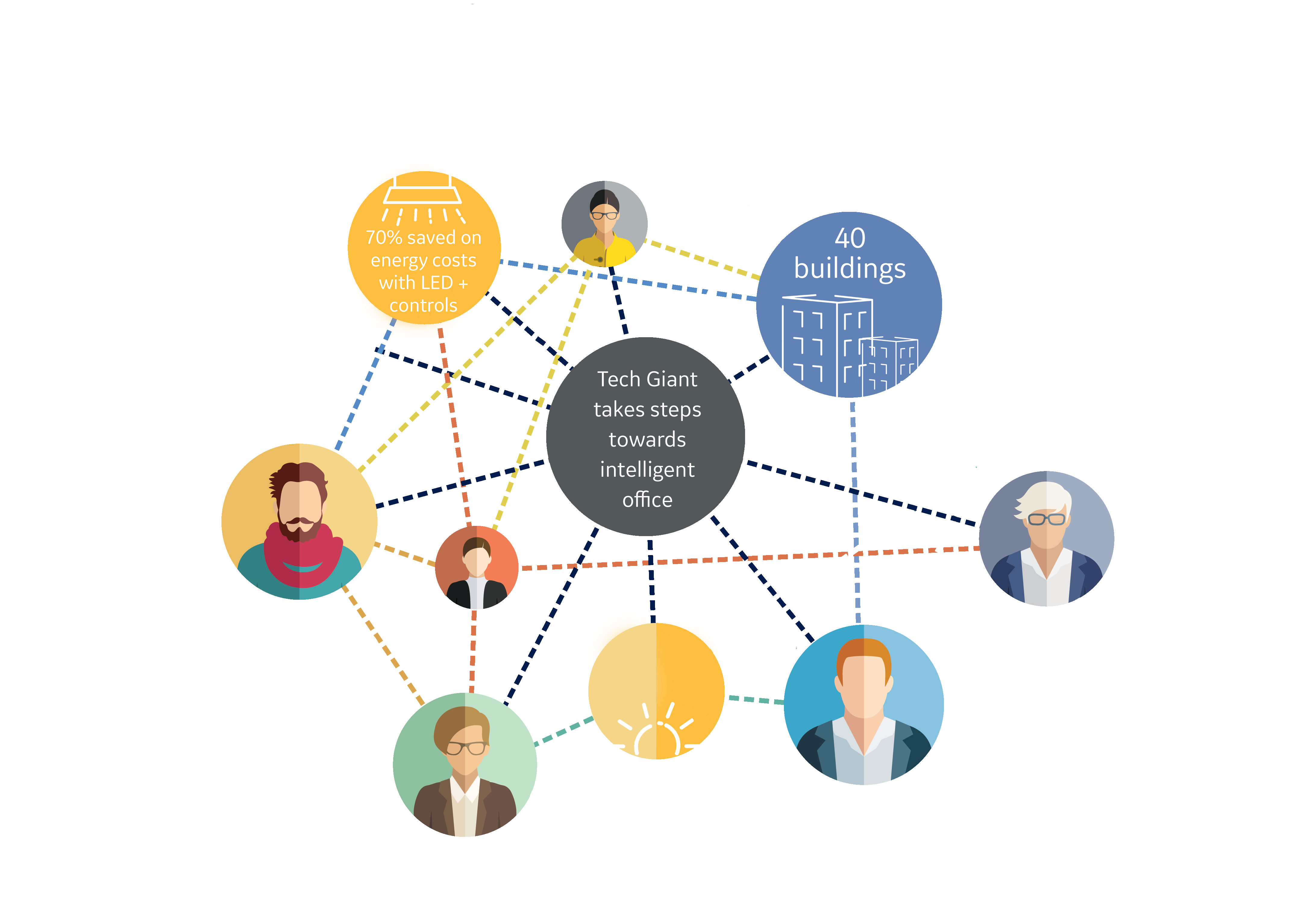 70% saved on energy costs with LED + controls

40 buildings

Tech Giant takes steps towards intelligent office