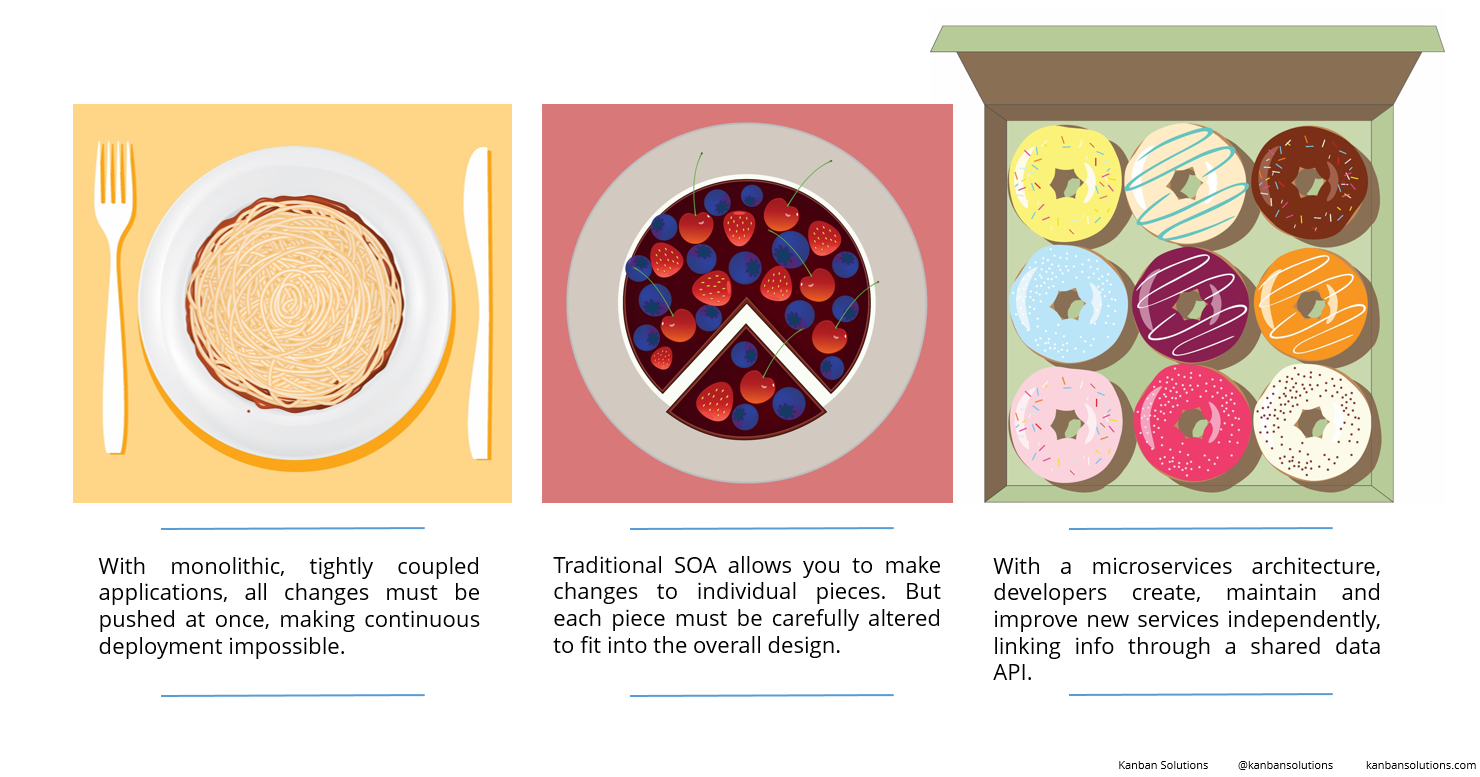 With monolithic, tightly coupled applications, all changes must be pushed at once, making continuous deployment impossible.

Traditional SOA allows you to make changes to individual pieces. But each piece must be carefully altered to fit into the overall design.

With a microservices architecture, developers create, maintain and improve new services independently, linking info through a shared data API.

Kanban Solutions @kanbansolutions kanbansolutions.com