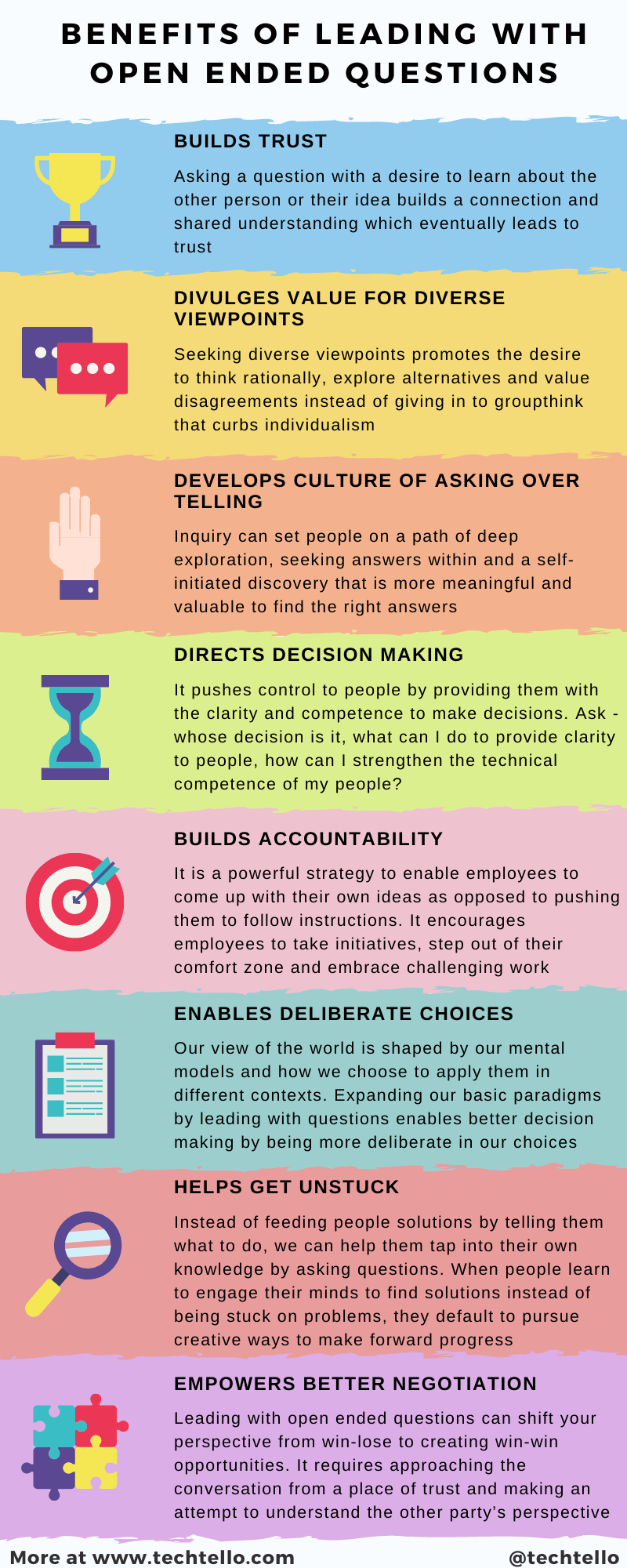 BENEFITS OF LEADING WITH OPEN ENDED QUESTIONS

BUILDS TRUST

Asking a question with a desire to learn about the other person or their idea builds a connection and shared understanding which eventually leads to trust

DIVULGES VALUE FOR DIVERSE VIEWPOINTS

Seeking diverse viewpoints promotes the desire to think rationally, explore alternatives and value disagreements instead of giving in to groupthink that curbs individualism

DEVELOPS CULTURE OF ASKING OVER TELLING

Inquiry can set people on a path of deep exploration, seeking answers within and a self-initiated discovery that is more meaningful and valuable to find the right answers

DIRECTS DECISION MAKING

It pushes control to people by providing them with the clarity and competence to make decisions. Ask - whose decision is it, what can I do to provide clarity to people, how can I strengthen the technical competence of my people?

BUILDS ACCOUNTABILITY

It is a powerful strategy to enable employees to come up with their own ideas as opposed to pushing them to follow instructions. It encourages employees to take initiatives, step out of their comfort zone and embrace challenging work

ENABLES DELIBERATE CHOICES

Our view of the world is shaped by our mental models and how we choose to apply them in different contexts. Expanding our basic paradigms by leading with questions enables better decision making by being more deliberate in our choices

HELPS GET UNSTUCK

Instead of feeding people solutions by telling them what to do, we can help them tap into their own knowledge by asking questions. When people learn to engage their minds to find solutions instead of being stuck on problems, they default to pursue creative ways to make forward progress

EMPOWERS BETTER NEGOTIATION

Leading with open ended questions can shift your perspective from win-lose to creating win-win opportunities. It requires approaching the conversation from a place of trust and making an attempt to understand the other party's perspective

More at www.techtello.com

@techtello