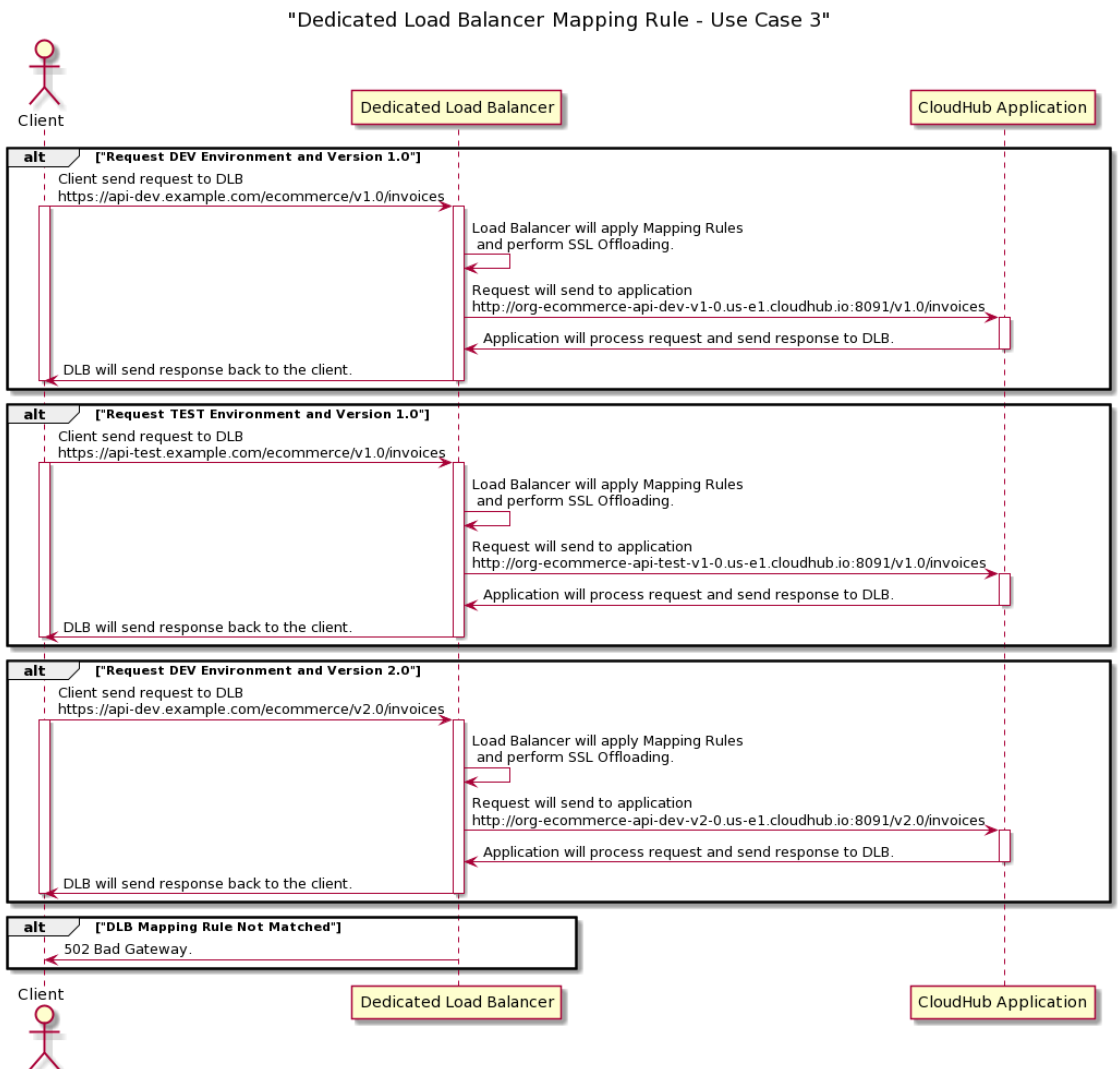 "Dedicated Load Balancer Mapping Rule - Use Case 3"

Client

Dedicated Load Balancer

CloudHub Application

alt ["Request DEV Environment and Version 1.0"]

Client send request to DLB
https://api-dev.example.com/ecommerce/v1.0/invoices

Load Balancer will apply Mapping Rules
and perform SSL Offloading.

Request will send to application
http://org-ecommerce-api-dev-v1-0.us-e1.cloudhub.io:8091/v1.0/invoices

Application will process request and send response to DLB.

DLB will send response back to the client.

alt ["Request TEST Environment and Version 1.0"]

Client send request to DLB
https://api-test.example.com/ecommerce/v1.0/invoices

Load Balancer will apply Mapping Rules
and perform SSL Offloading.

Request will send to application
http://org-ecommerce-api-test-v1-0.us-e1.cloudhub.io:8091/v1.0/invoices

Application will process request and send response to DLB.

DLB will send response back to the client.

alt ["Request DEV Environment and Version 2.0"]

Client send request to DLB
https://api-dev.example.com/ecommerce/v2.0/invoices

Load Balancer will apply Mapping Rules
and perform SSL Offloading.

Request will send to application
http://org-ecommerce-api-dev-v2-0.us-e1.cloudhub.io:8091/v2.0/invoices

Application will process request and send response to DLB.

DLB will send response back to the client.

alt ["DLB Mapping Rule Not Matched"]

502 Bad Gateway.

Client

Dedicated Load Balancer

CloudHub Application