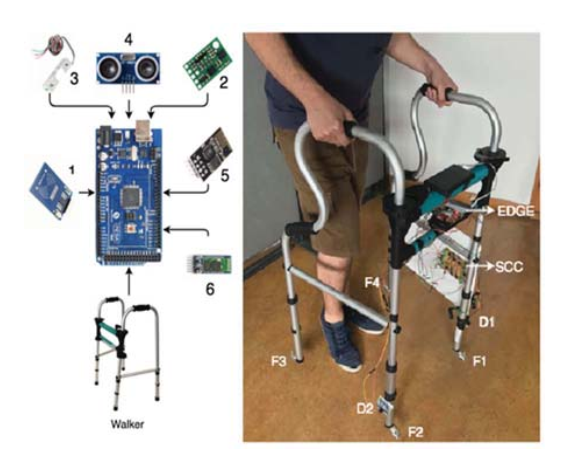 4
3
2
1
5
6
Walker
EDGE
SCC
F4
D1
F3
F1
D2
F2