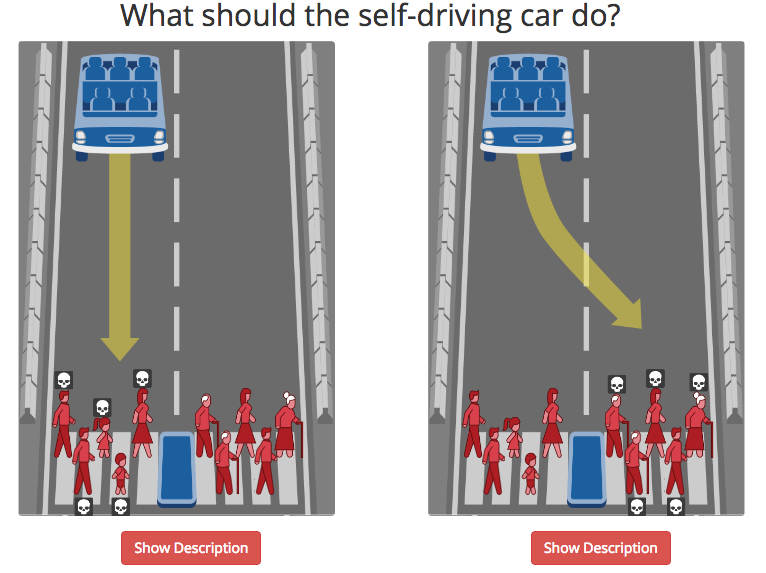 What should the self-driving car do?

Show Description

Show Description